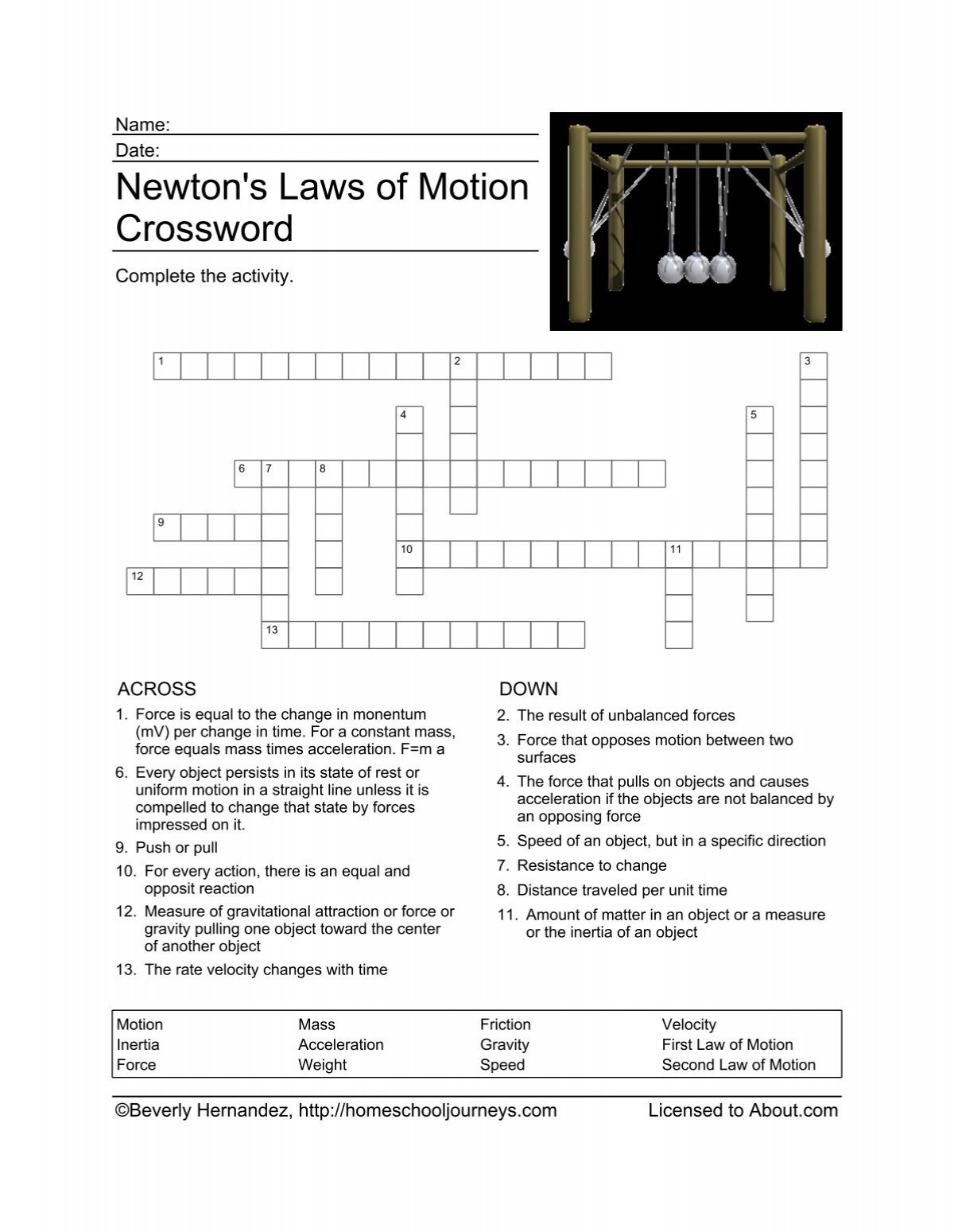 Name:
Date:

Newton's Laws of Motion Crossword

Complete the activity.

1 2 3 4 5 6 7 8 9 10 11 12 13

ACROSS
1. Force is equal to the change in monentum (mV) per change in time. For a constant mass, force equals mass times acceleration. F=m a
6. Every object persists in its state of rest or uniform motion in a straight line unless it is compelled to change that state by forces impressed on it.
9. Push or pull
10. For every action, there is an equal and opposit reaction
12. Measure of gravitational attraction or force or gravity pulling one object toward the center of another object
13. The rate velocity changes with time

DOWN
2. The result of unbalanced forces
3. Force that opposes motion between two surfaces
4. The force that pulls on objects and causes acceleration if the objects are not balanced by an opposing force
5. Speed of an object, but in a specific direction
7. Resistance to change
8. Distance traveled per unit time
11. Amount of matter in an object or a measure or the inertia of an object

| Motion | Mass | Friction | Velocity |
|---|---|---|---|
| Inertia | Acceleration | Gravity | First Law of Motion |
| Force | Weight | Speed | Second Law of Motion |

©Beverly Hernandez, http://homeschooljourneys.com Licensed to About.com